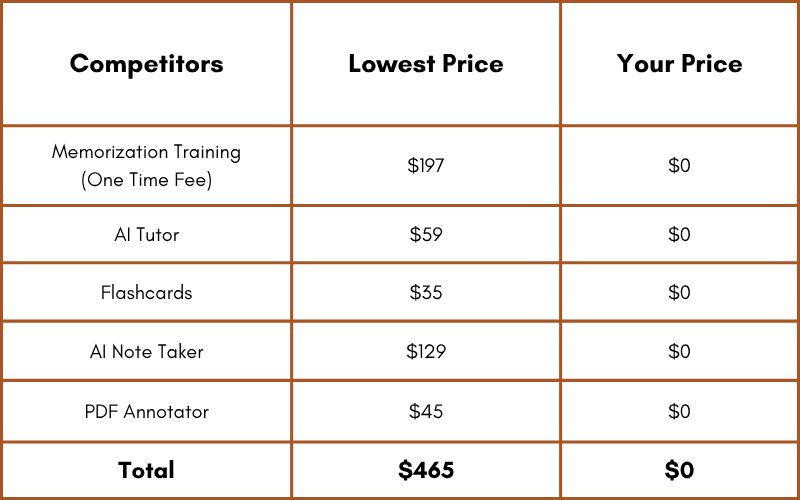 | Competitors | Lowest Price | Your Price |
|---|---|---|
| Memorization Training (One Time Fee) | \$197 | \$0 |
| AI Tutor | \$59 | \$0 |
| Flashcards | \$35 | \$0 |
| AI Note Taker | \$129 | \$0 |
| PDF Annotator | \$45 | \$0 |
| **Total** | **\$465** | **\$0** |